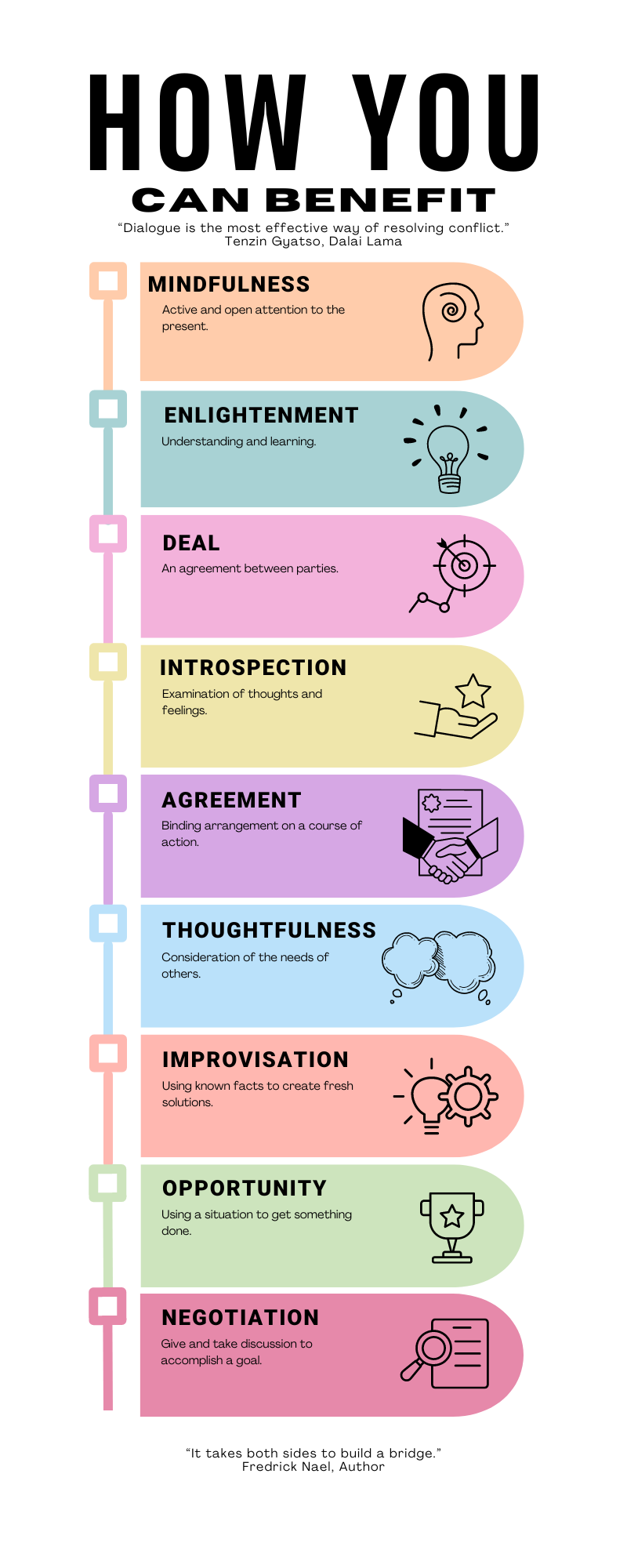 HOW YOU

CAN BENEFIT

“Dialogue is the most effective way of resolving conflict.”
Tenzin Gyatso, Dalai Lama

MINDFULNESS

Active and open attention to the present.

ENLIGHTENMENT

Understanding and learning.

DEAL

An agreement between parties.

INTROSPECTION

Examination of thoughts and feelings.

AGREEMENT

Binding arrangement on a course of action.

THOUGHTFULNESS

Consideration of the needs of others.

IMPROVISATION

Using known facts to create fresh solutions.

OPPORTUNITY

Using a situation to get something done.

NEGOTIATION

Give and take discussion to accomplish a goal.

“It takes both sides to build a bridge.”
Fredrick Nael, Author